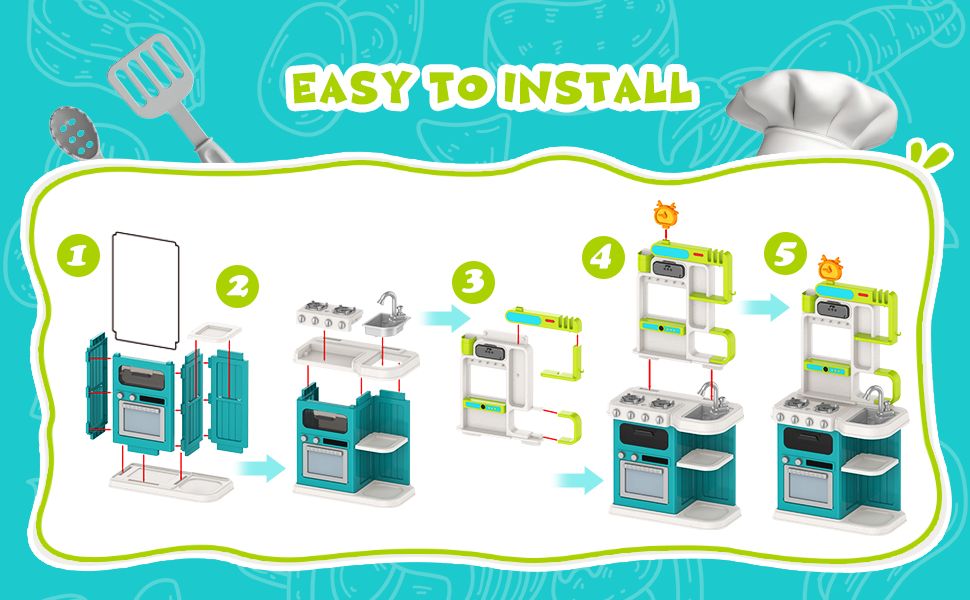 EASY TO INSTALL

1

2

3

4

5