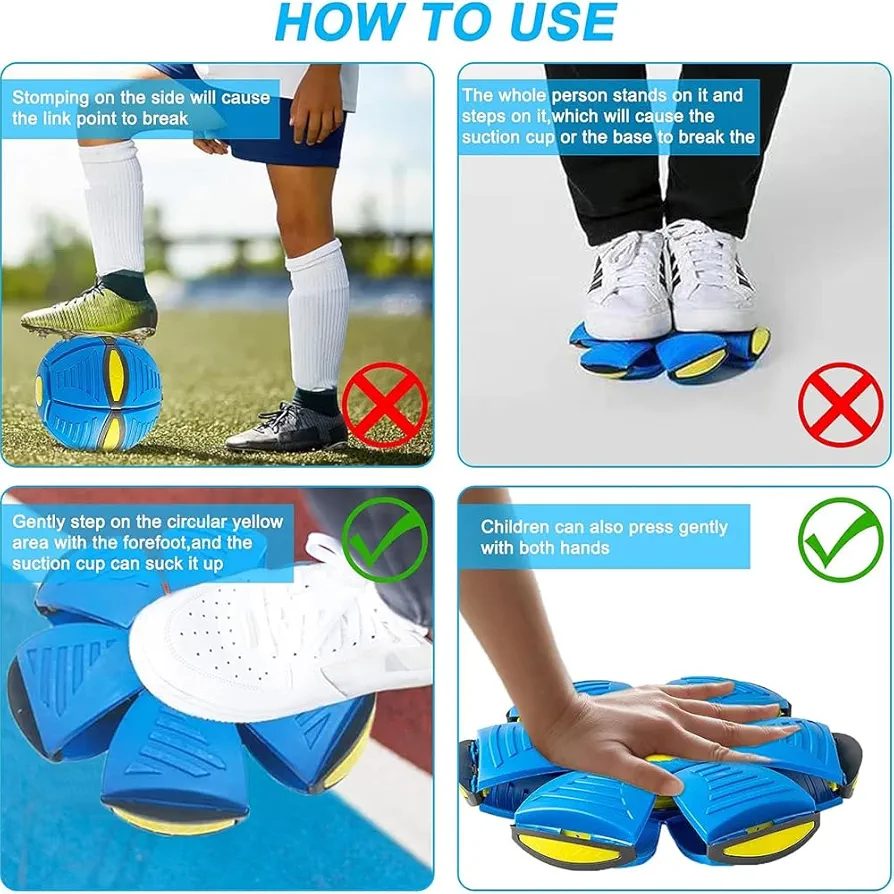 HOW TO USE

Stomping on the side will cause the link point to break

The whole person stands on it and steps on it,which will cause the suction cup or the base to break the

Gently step on the circular yellow area with the forefoot,and the suction cup can suck it up

Children can also press gently with both hands