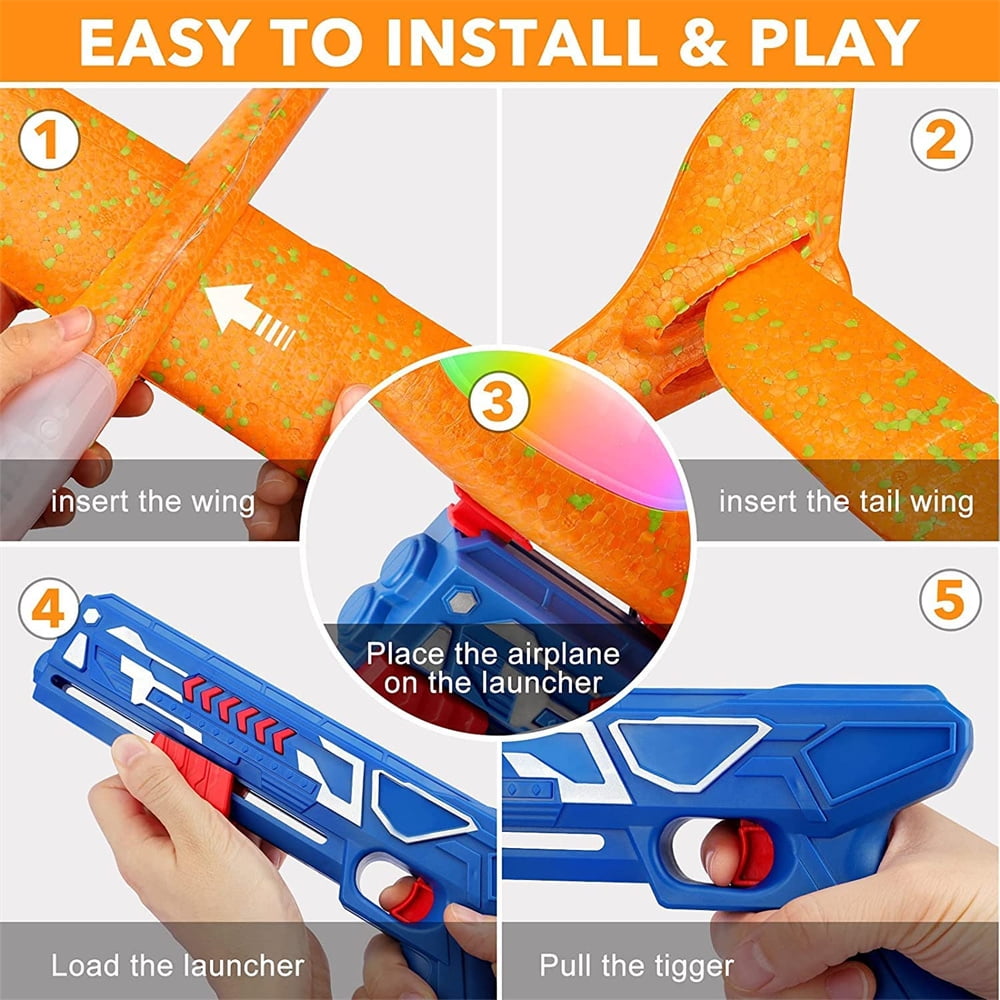 EASY TO INSTALL & PLAY

1

insert the wing

2

insert the tail wing

3

Place the airplane on the launcher

4

Load the launcher

5

Pull the tigger