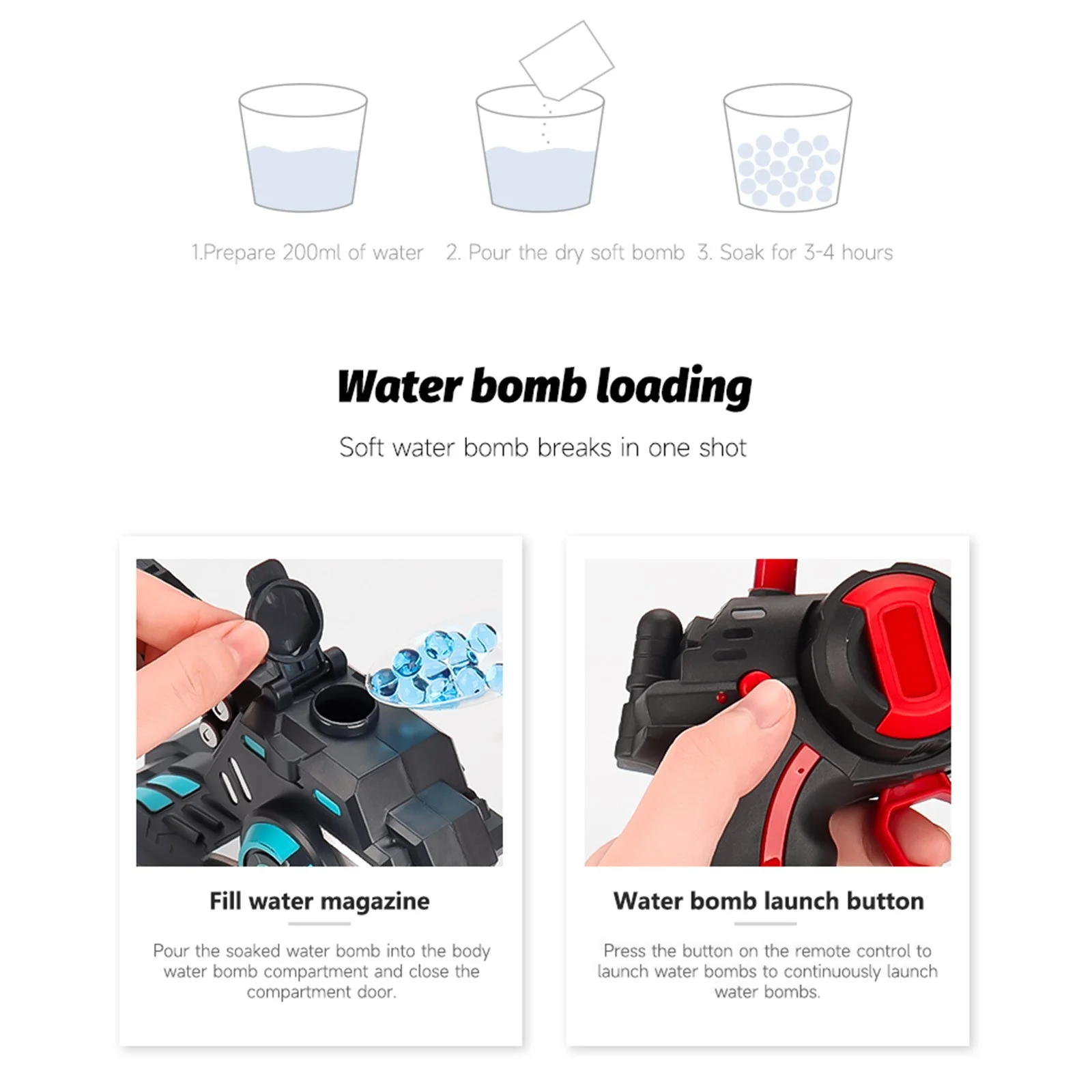 1.Prepare 200ml of water

2. Pour the dry soft bomb

3. Soak for 3-4 hours

Water bomb loading

Soft water bomb breaks in one shot

Fill water magazine

Pour the soaked water bomb into the body water bomb compartment and close the compartment door.

Water bomb launch button

Press the button on the remote control to launch water bombs to continuously launch water bombs.