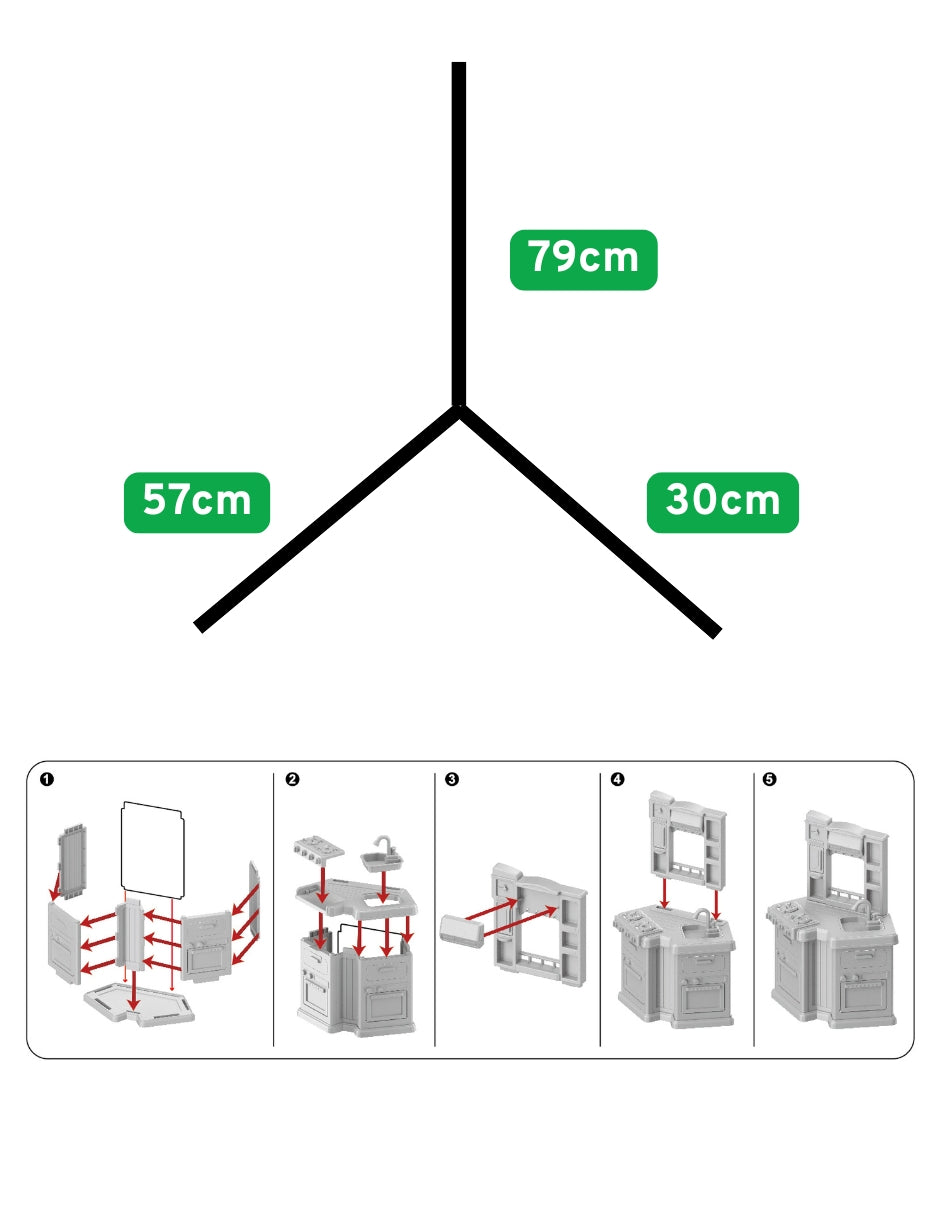 79cm

57cm

30cm

❶

❷

❸

❹

❺